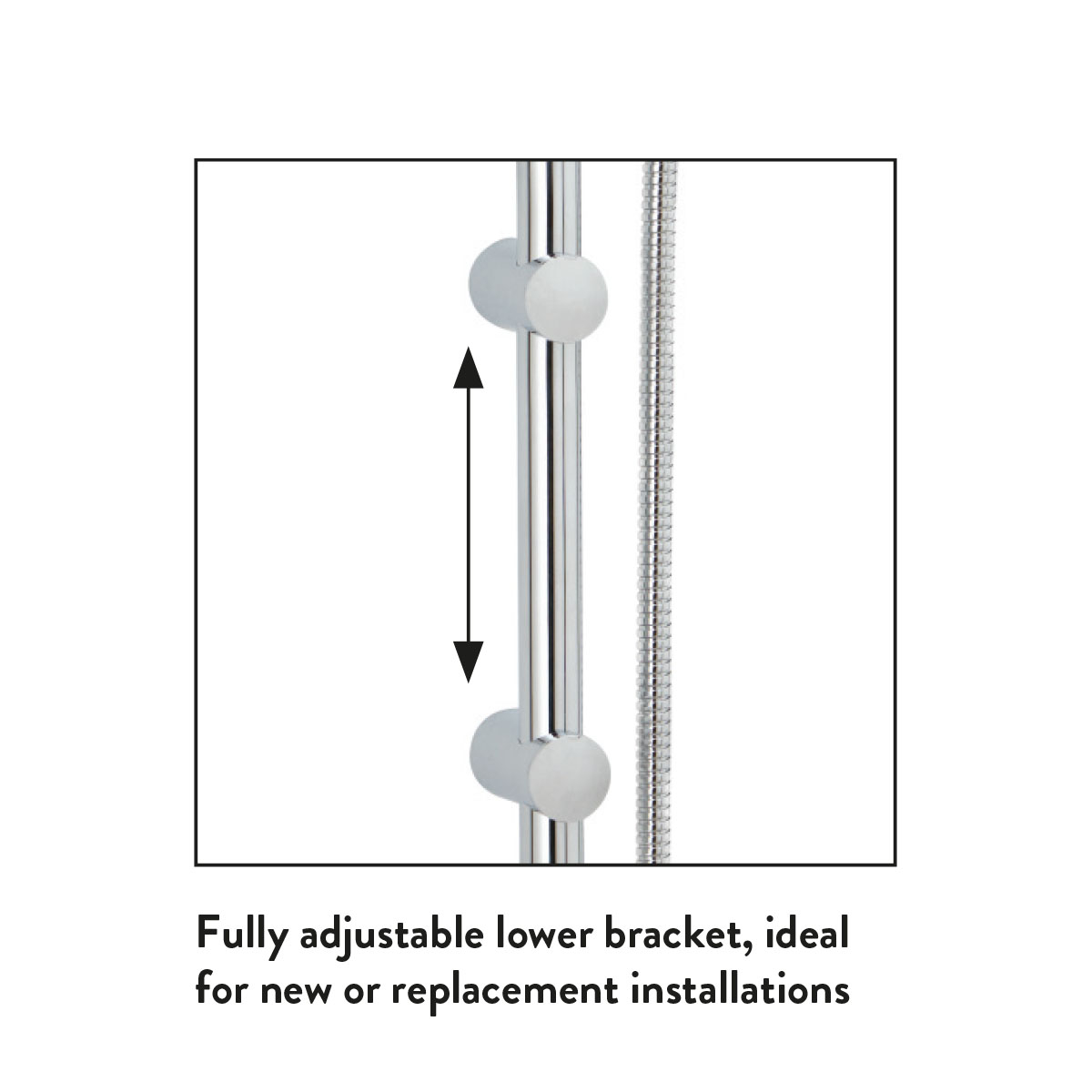 Fully adjustable lower bracket, ideal for new or replacement installations