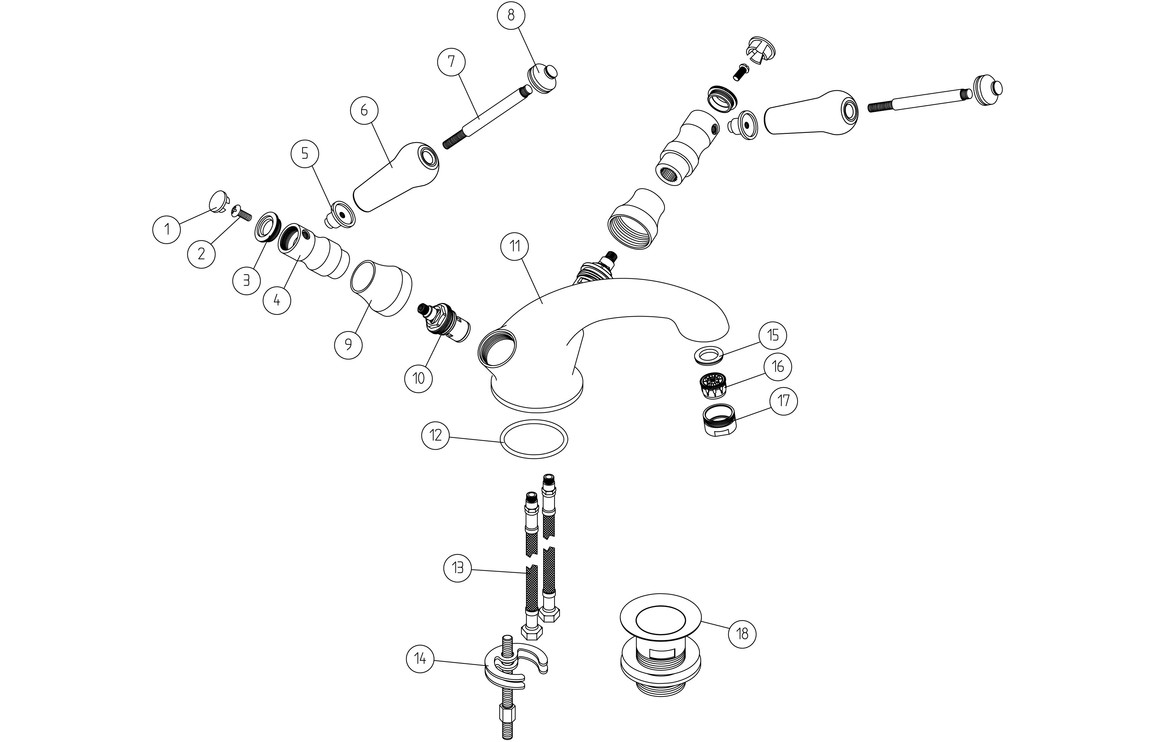 8
7
6
5
1
2
3
4
9
10
11
15
16
17
12
13
14
18