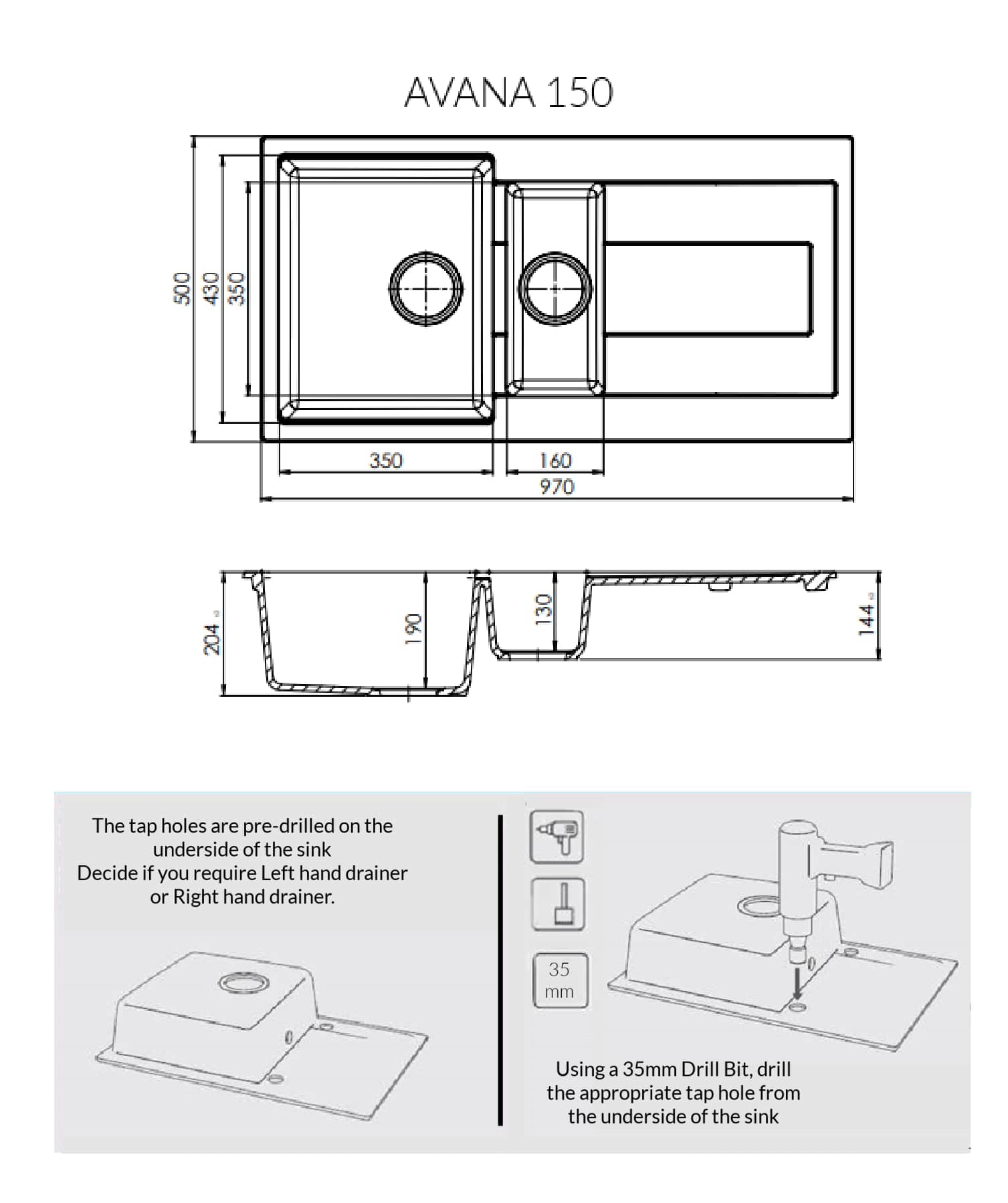 AVANA 150

500
430
350
350
160
970

204
190
130
144

The tap holes are pre-drilled on the underside of the sink
Decide if you require Left hand drainer or Right hand drainer.

35 mm

Using a 35mm Drill Bit, drill the appropriate tap hole from the underside of the sink