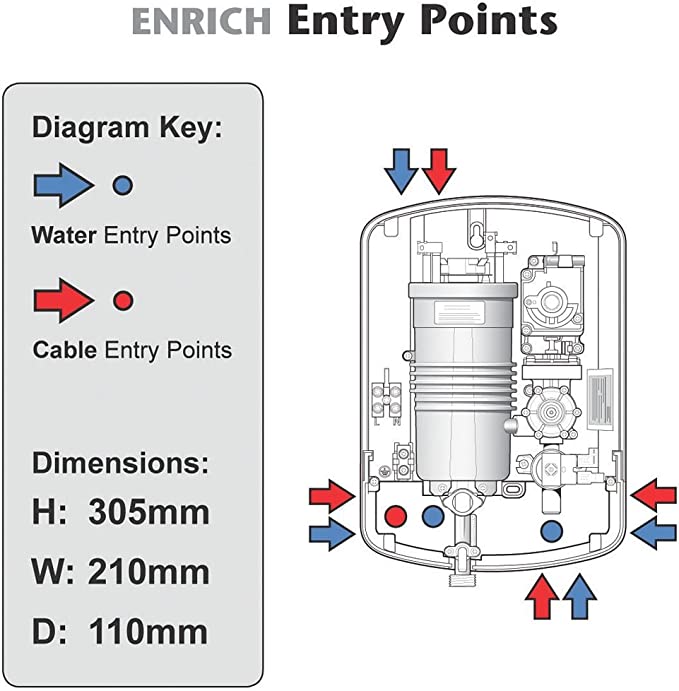 ENRICH Entry Points

Diagram Key:

Water Entry Points

Cable Entry Points

Dimensions:

H: 305mm

W: 210mm

D: 110mm