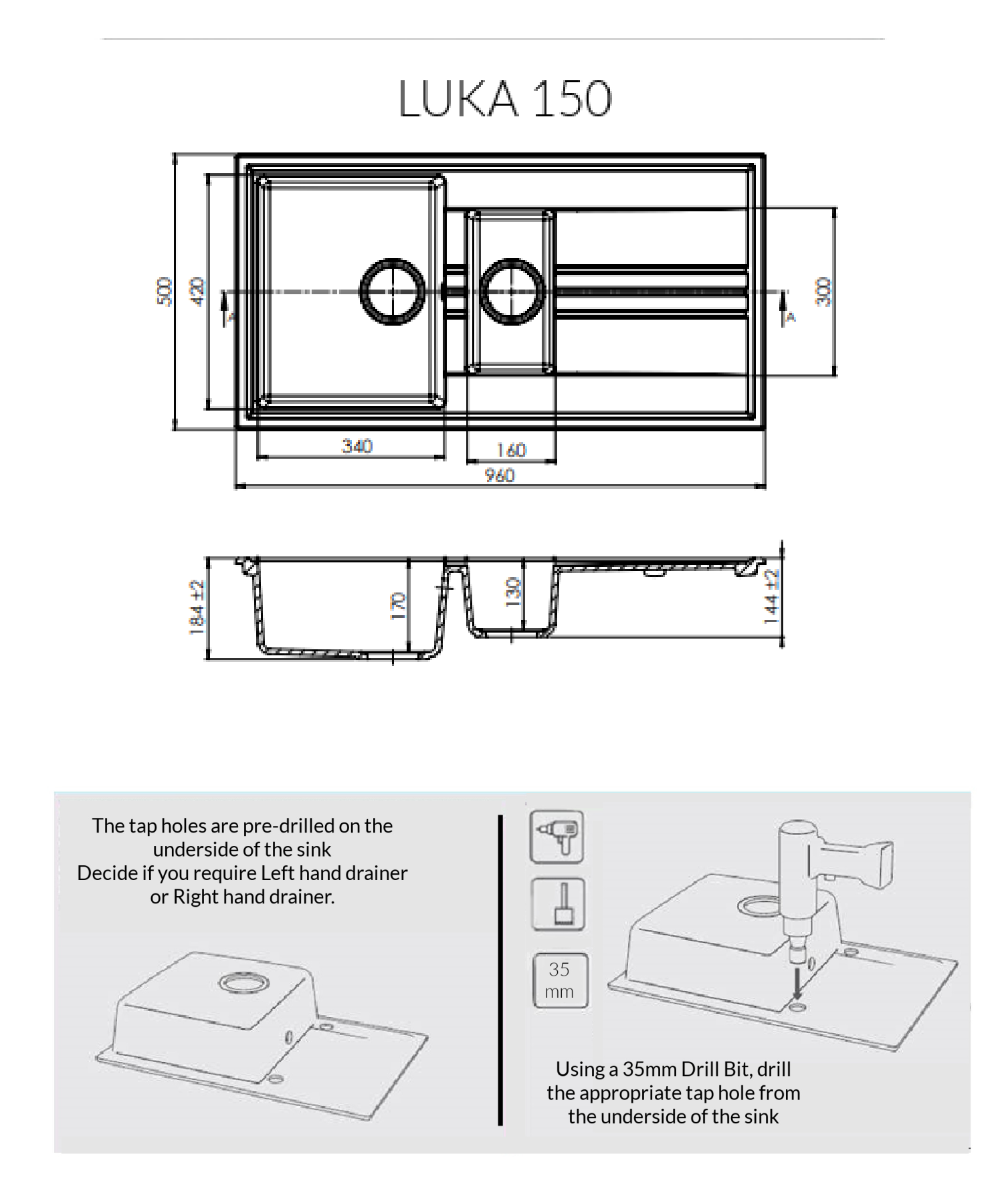 LUKA 150

500
420
A
A
300
340
160
960

184 ±2
170
130
144 ±2

The tap holes are pre-drilled on the underside of the sink
Decide if you require Left hand drainer or Right hand drainer.

35 mm

Using a 35mm Drill Bit, drill the appropriate tap hole from the underside of the sink