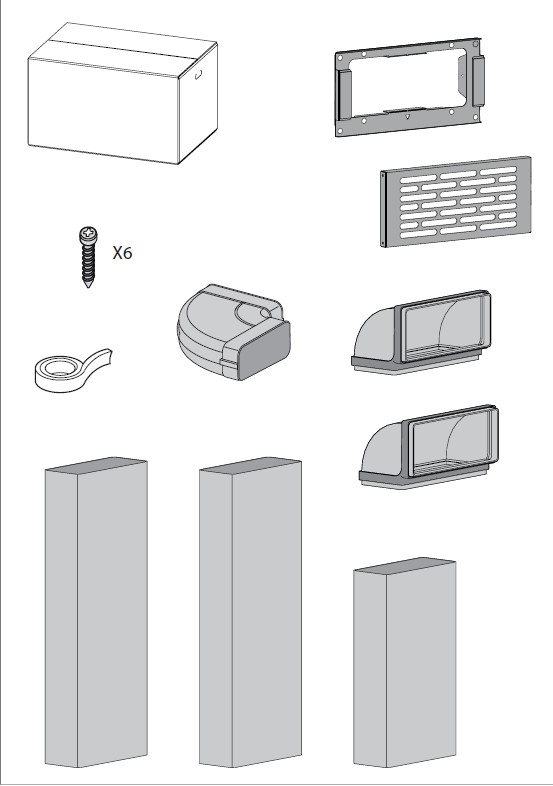 X6